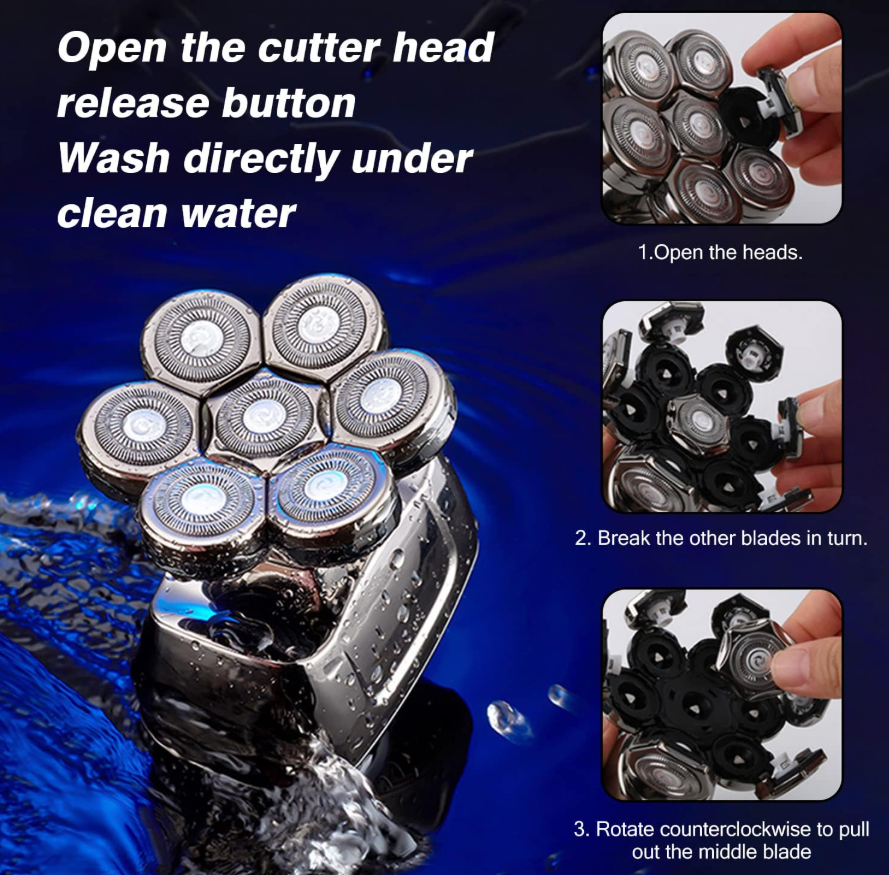 Open the cutter head release button
Wash directly under clean water

1.Open the heads.

2. Break the other blades in turn.

3. Rotate counterclockwise to pull out the middle blade