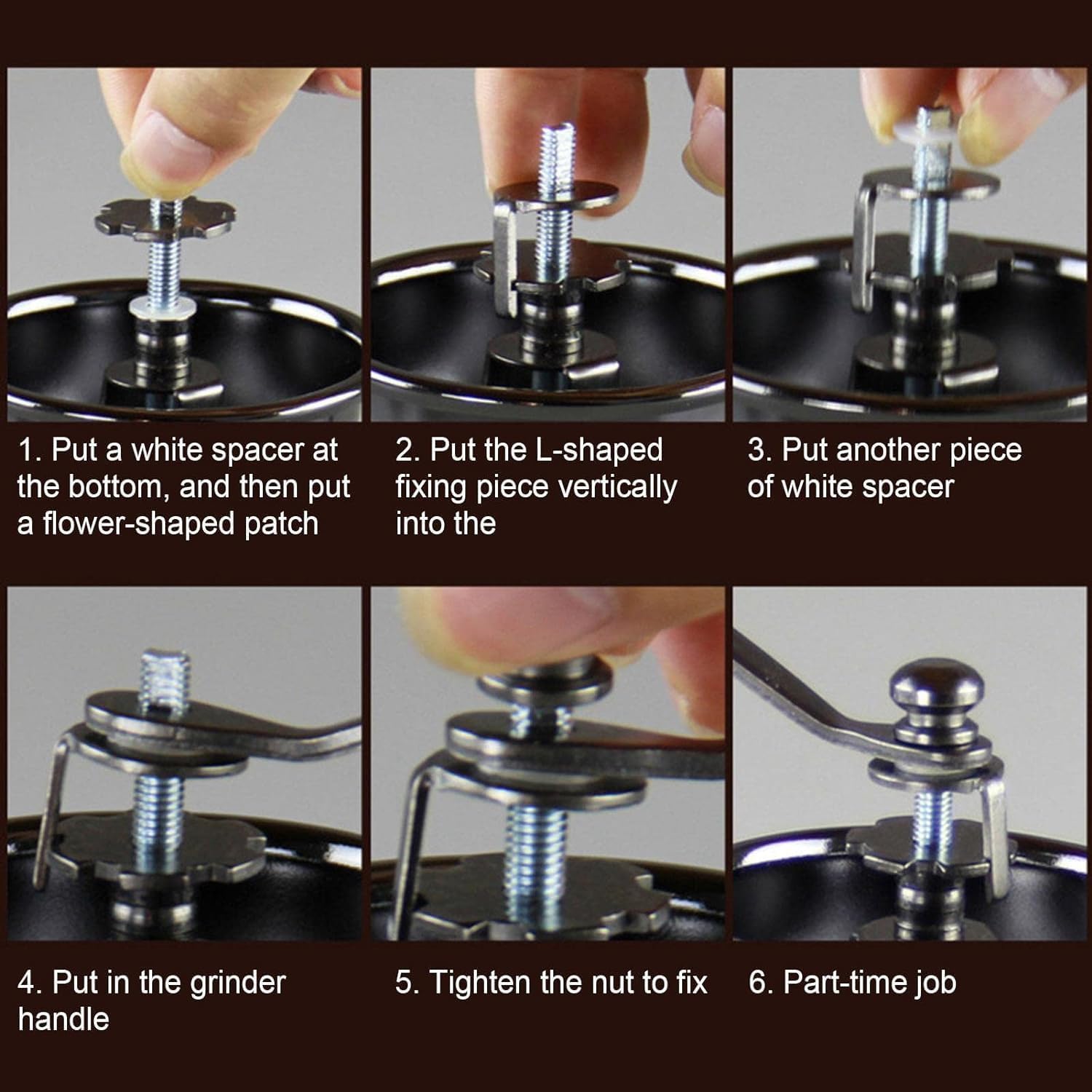 1. Put a white spacer at the bottom, and then put a flower-shaped patch

2. Put the L-shaped fixing piece vertically into the

3. Put another piece of white spacer

4. Put in the grinder handle

5. Tighten the nut to fix

6. Part-time job