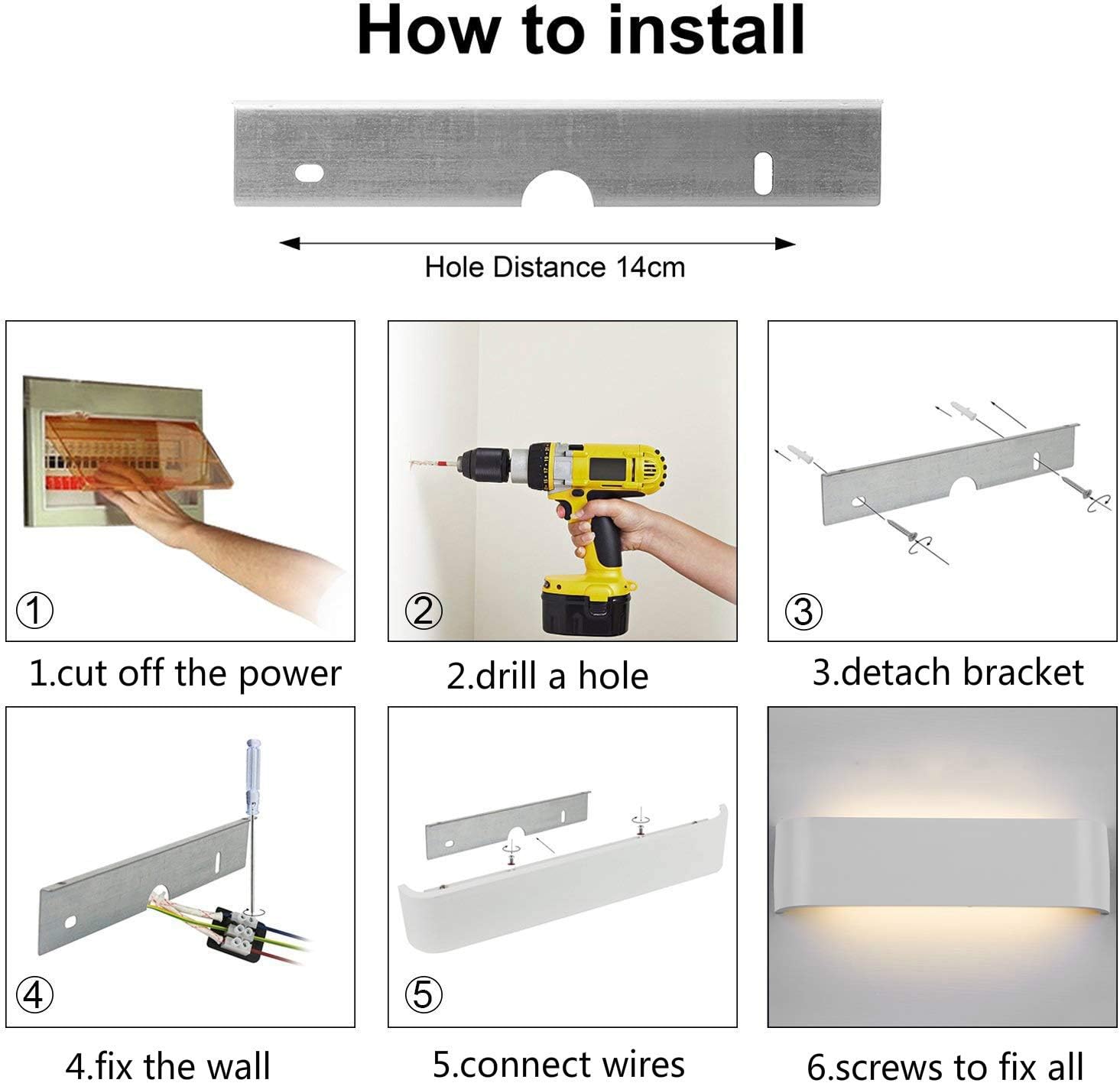 How to install

Hole Distance 14cm

①

1.cut off the power

②

2.drill a hole

③

3.detach bracket

④

4.fix the wall

⑤

5.connect wires

6.screws to fix all