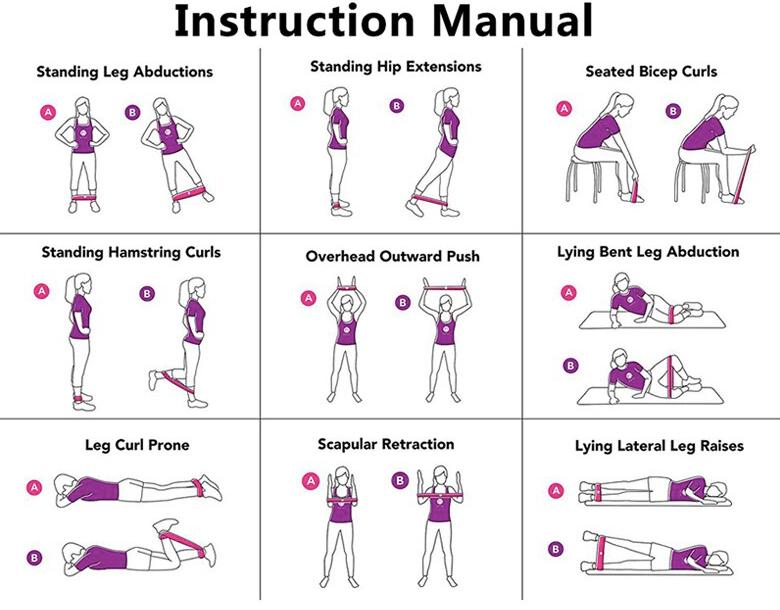 Instruction Manual

Standing Leg Abductions

A B

Standing Hip Extensions

A B

Seated Bicep Curls

A B

Standing Hamstring Curls

A B

Overhead Outward Push

A B

Lying Bent Leg Abduction

A

B

Leg Curl Prone

A

B

Scapular Retraction

A B

Lying Lateral Leg Raises

A

B