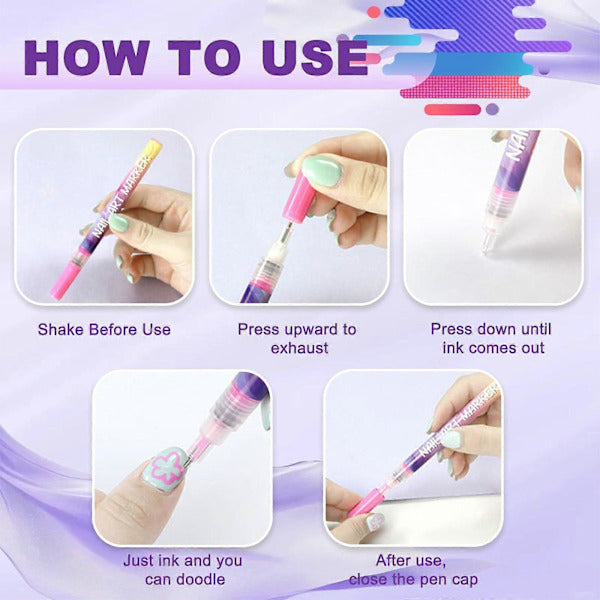 HOW TO USE

NAIL ART MARKER

Shake Before Use

Press upward to exhaust

NAI

Press down until ink comes out

Just ink and you can doodle

NAIL ART MARKER

After use, close the pen cap