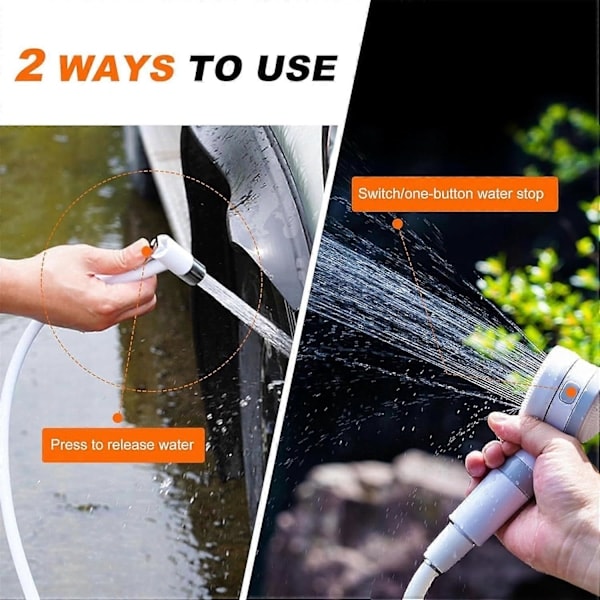 2 WAYS TO USE

Press to release water

Switch/one-button water stop