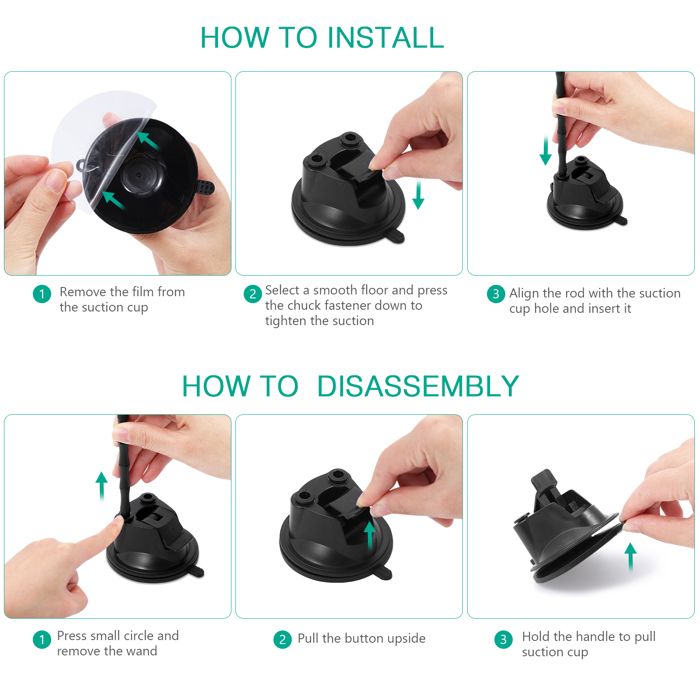 HOW TO INSTALL

1 Remove the film from the suction cup

2 Select a smooth floor and press the chuck fastener down to tighten the suction

3 Align the rod with the suction cup hole and insert it

HOW TO DISASSEMBLY

1 Press small circle and remove the wand

2 Pull the button upside

3 Hold the handle to pull suction cup