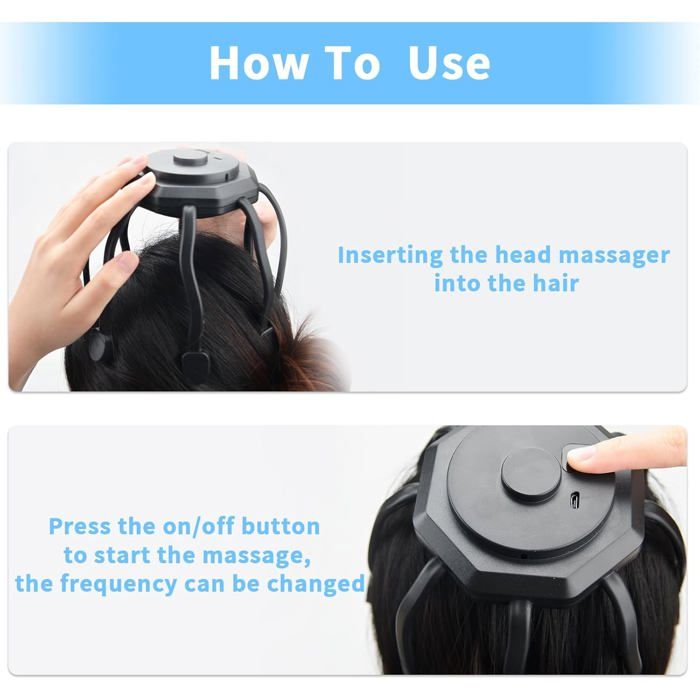 How To Use

Inserting the head massager into the hair

Press the on/off button to start the massage, the frequency can be changed