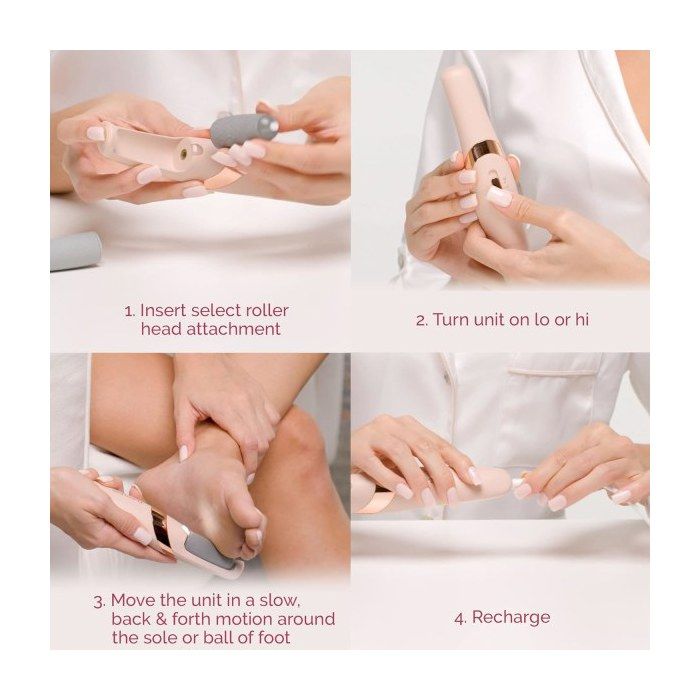 1. Insert select roller head attachment

2. Turn unit on lo or hi

3. Move the unit in a slow, back & forth motion around the sole or ball of foot

4. Recharge